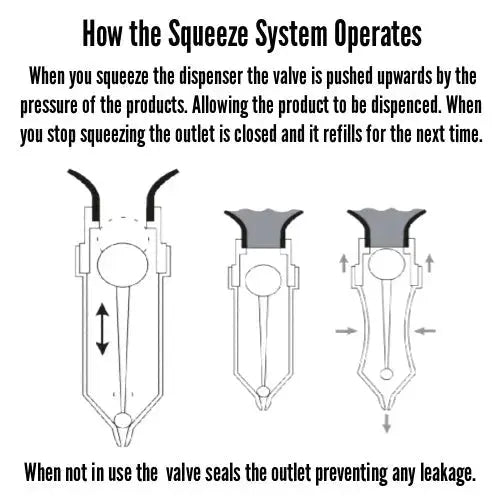 How the Squeeze System Operates

When you squeeze the dispenser the valve is pushed upwards by the pressure of the products. Allowing the product to be dispenced. When you stop squeezing the outlet is closed and it refills for the next time.

When not in use the valve seals the outlet preventing any leakage.